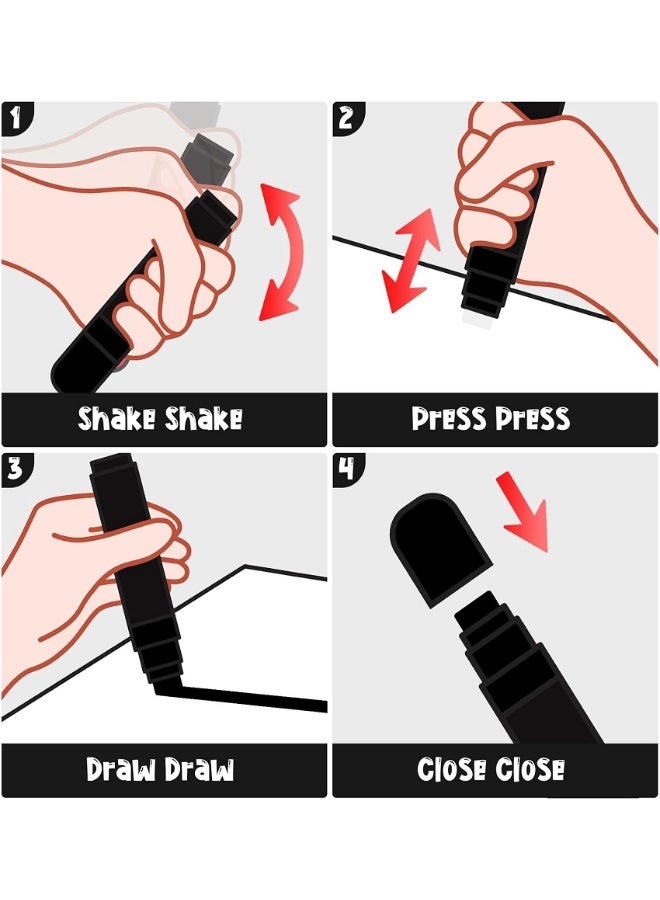 1
Shake Shake

2
Press Press

3
Draw Draw

4
Close Close